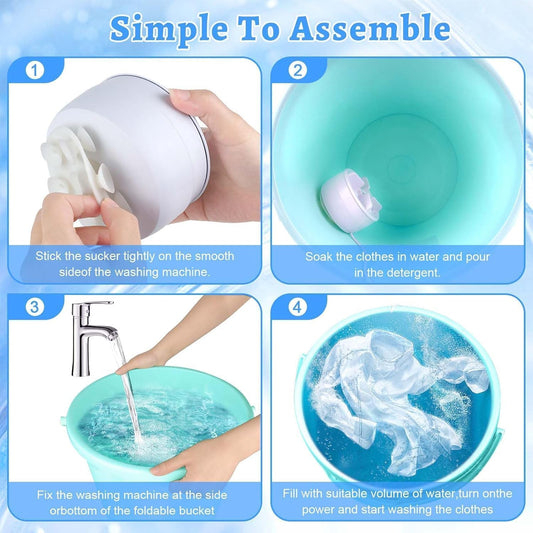 Simple To Assemble

1

Stick the sucker tightly on the smooth sideof the washing machine.

2

Soak the clothes in water and pour in the detergent.

3

Fix the washing machine at the side orbottom of the foldable bucket

4

Fill with suitable volume of water,turn onthe power and start washing the clothes